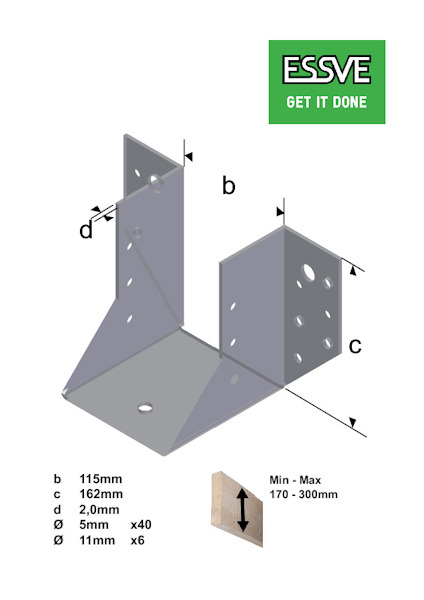 ESSVE
GET IT DONE

b

d

c

| b | 115mm | |
|---|---|---|
| c | 162mm | |
| d | 2,0mm | |
| Ø | 5mm | x40 |
| Ø | 11mm | x6 |

Min - Max
170 - 300mm